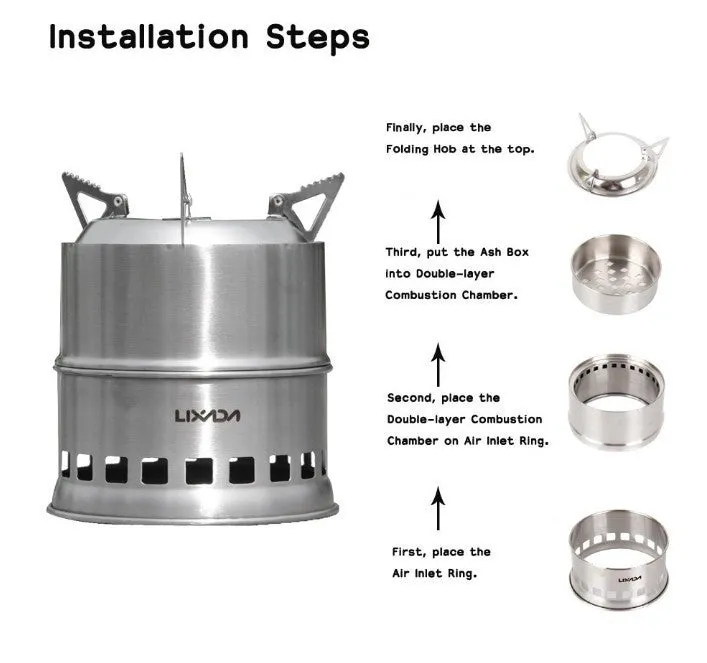 Installation Steps

LIXADA

Finally, place the Folding Hob at the top.

Third, put the Ash Box into Double-layer Combustion Chamber.

Second, place the Double-layer Combustion Chamber on Air Inlet Ring.

First, place the Air Inlet Ring.

LIXADA