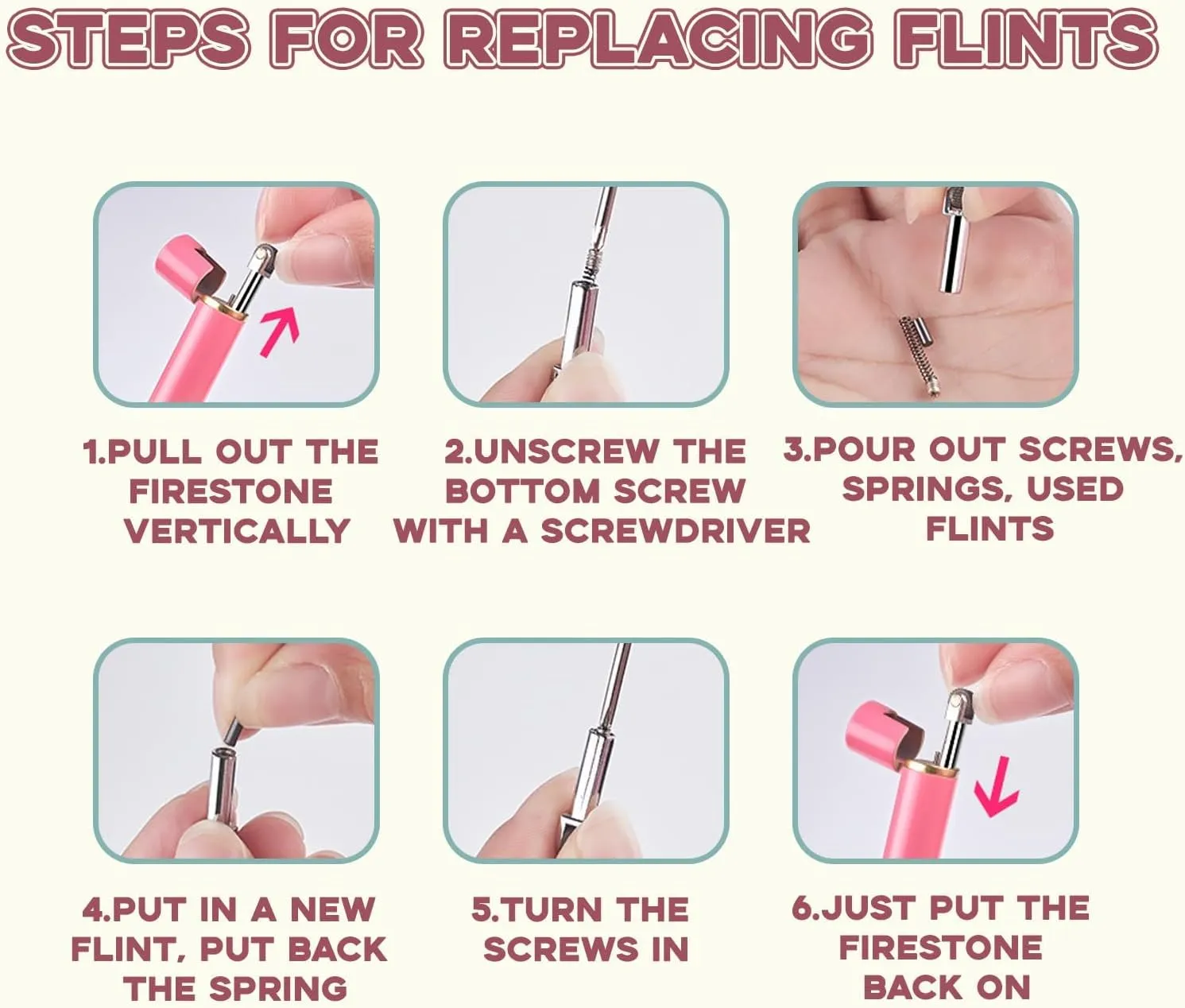 STEPS FOR REPLACING FLINTS

1.PULL OUT THE FIRESTONE VERTICALLY

2.UNSCREW THE BOTTOM SCREW WITH A SCREWDRIVER

3.POUR OUT SCREWS, SPRINGS, USED FLINTS

4.PUT IN A NEW FLINT, PUT BACK THE SPRING

5.TURN THE SCREWS IN

6.JUST PUT THE FIRESTONE BACK ON