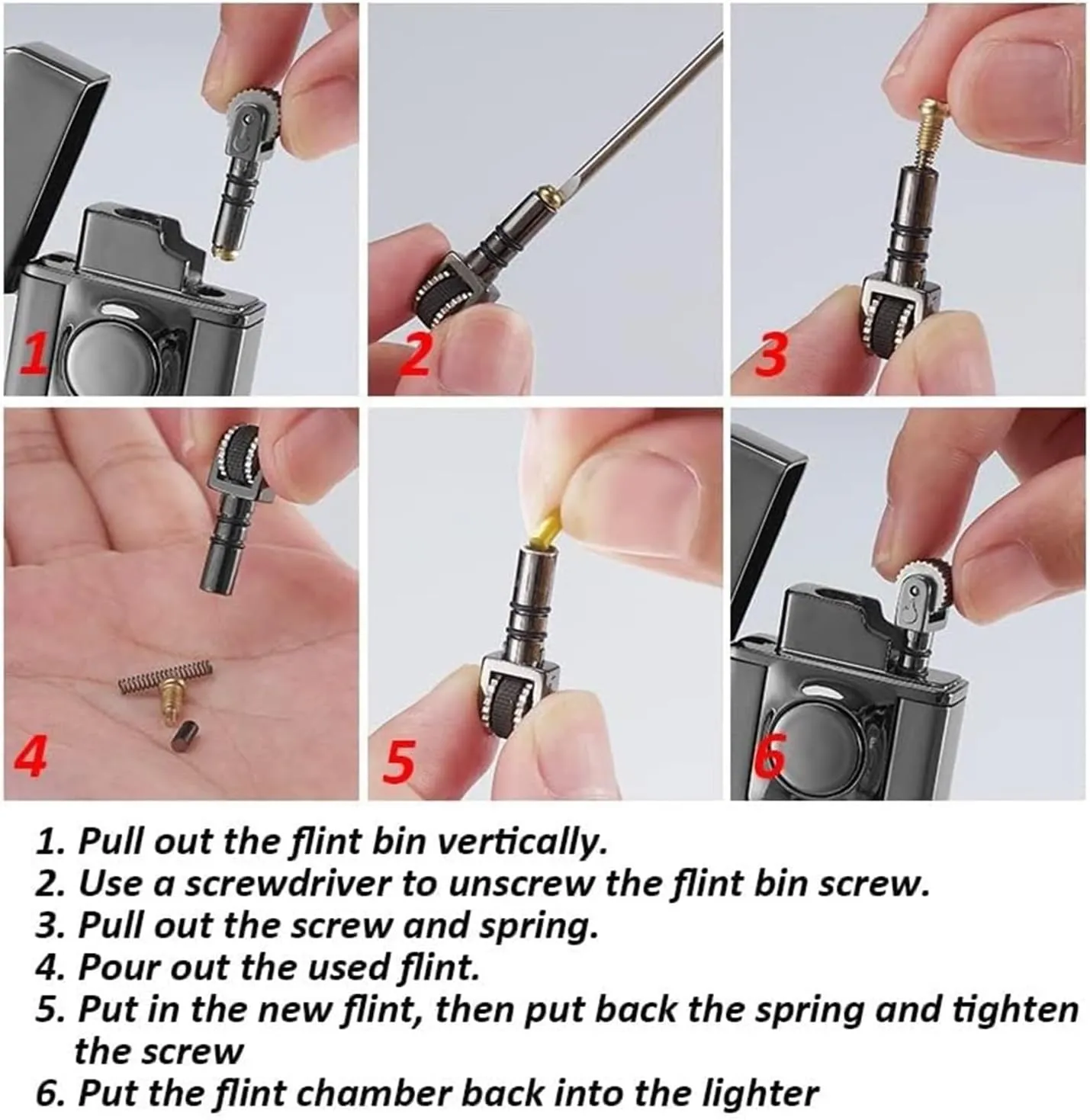 1

2

3

4

5

6

1. Pull out the flint bin vertically.
2. Use a screwdriver to unscrew the flint bin screw.
3. Pull out the screw and spring.
4. Pour out the used flint.
5. Put in the new flint, then put back the spring and tighten the screw
6. Put the flint chamber back into the lighter