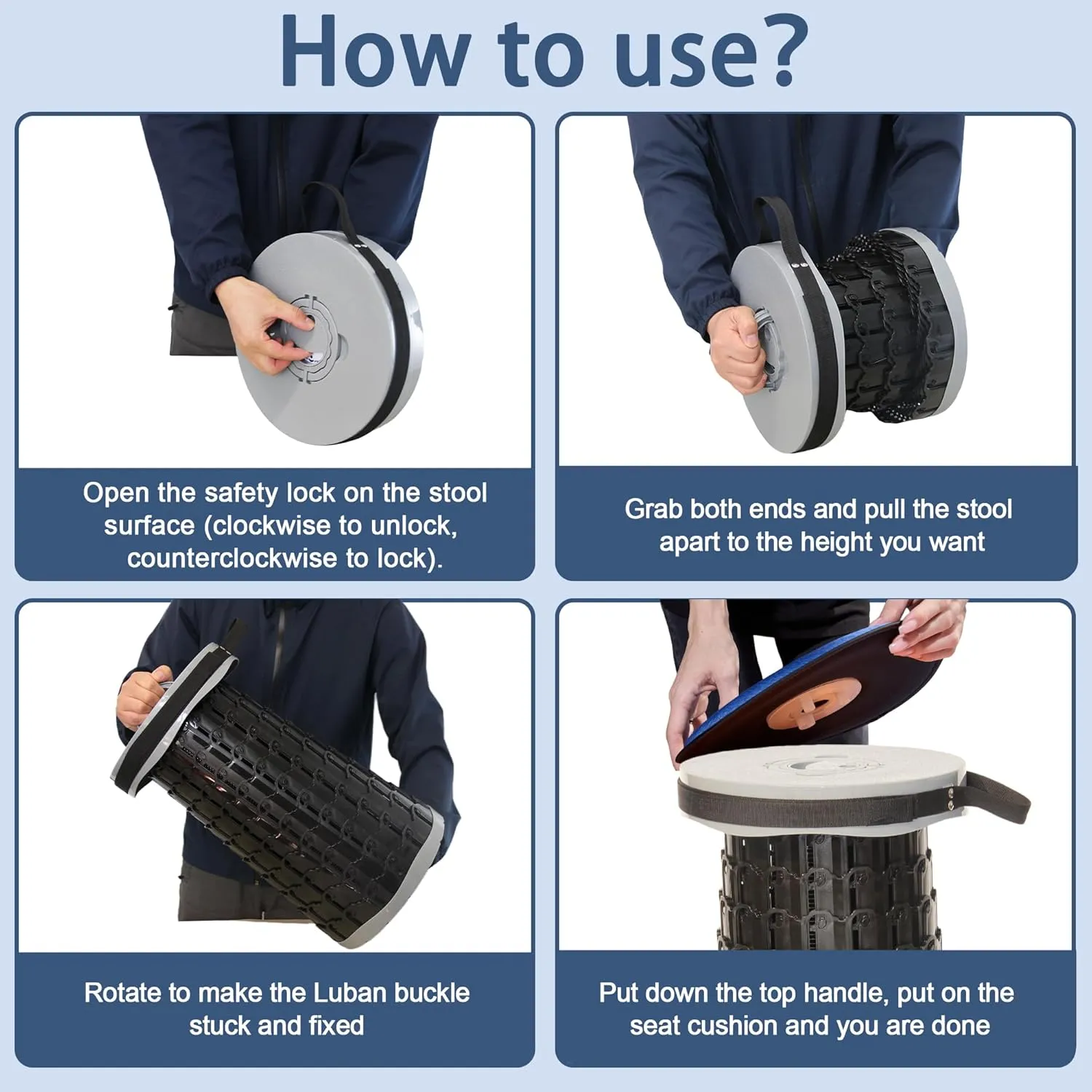 How to use?

Open the safety lock on the stool surface (clockwise to unlock, counterclockwise to lock).

Grab both ends and pull the stool apart to the height you want

Rotate to make the Luban buckle stuck and fixed

Put down the top handle, put on the seat cushion and you are done